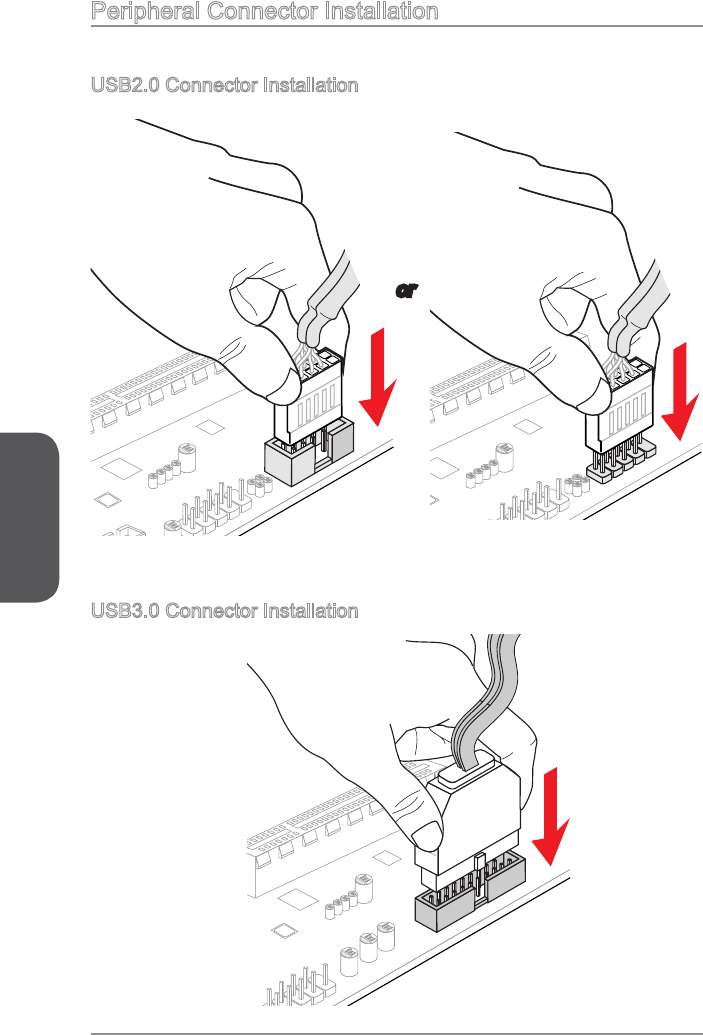 Peripheral Connector Installation

USB2.0 Connector Installation

or

USB3.0 Connector Installation